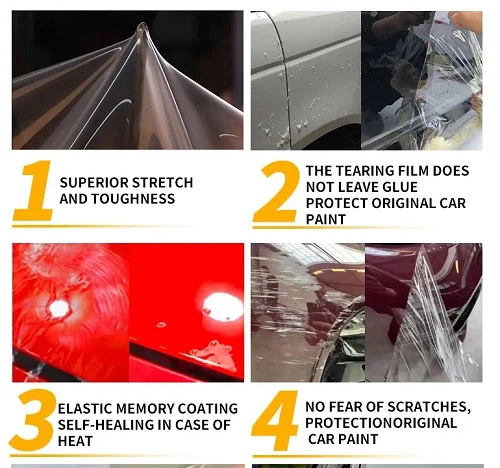 1
SUPERIOR STRETCH AND TOUGHNESS

2
THE TEARING FILM DOES NOT LEAVE GLUE PROTECT ORIGINAL CAR PAINT

3
ELASTIC MEMORY COATING SELF-HEALING IN CASE OF HEAT

4
NO FEAR OF SCRATCHES, PROTECTIONORIGINAL CAR PAINT